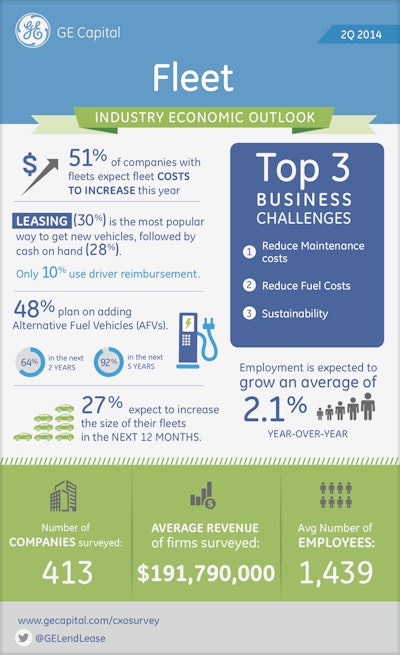 GE Capital

2Q 2014

Fleet

INDUSTRY ECONOMIC OUTLOOK

$ 51% of companies with fleets expect fleet COSTS TO INCREASE this year

LEASING (30%) is the most popular way to get new vehicles, followed by cash on hand (28%).

Only 10% use driver reimbursement.

48% plan on adding Alternative Fuel Vehicles (AFVs).

64% in the next 2 YEARS

92% in the next 5 YEARS

27% expect to increase the size of their fleets in the NEXT 12 MONTHS.

Top 3 BUSINESS CHALLENGES

1 Reduce Maintenance costs

2 Reduce Fuel Costs

3 Sustainability

Employment is expected to grow an average of 2.1% YEAR-OVER-YEAR

Number of COMPANIES surveyed: 413

AVERAGE REVENUE of firms surveyed: $191,790,000

Avg Number of EMPLOYEES: 1,439

www.gecapital.com/cxosurvey

@GELendLease